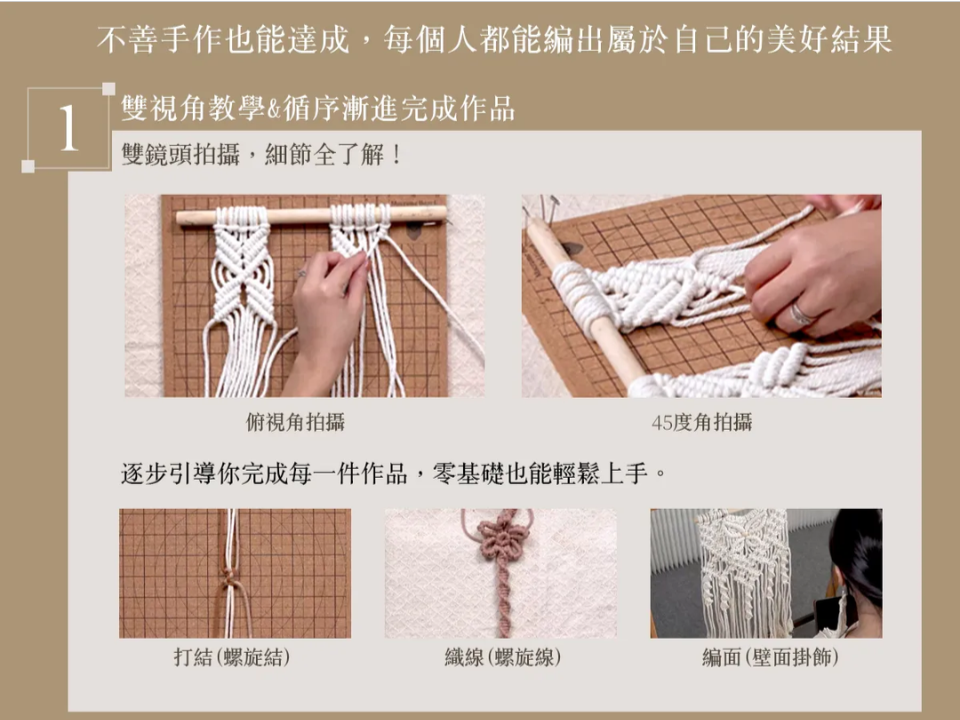 不善手作也能達成，每個人都能編出屬於自己的美好結果

1

雙視角教學&循序漸進完成作品

雙鏡頭拍攝，細節全了解！

俯視角拍攝

45度角拍攝

逐步引導你完成每一件作品，零基礎也能輕鬆上手。

打結(螺旋結)

織線(螺旋線)

編面(壁面掛飾)