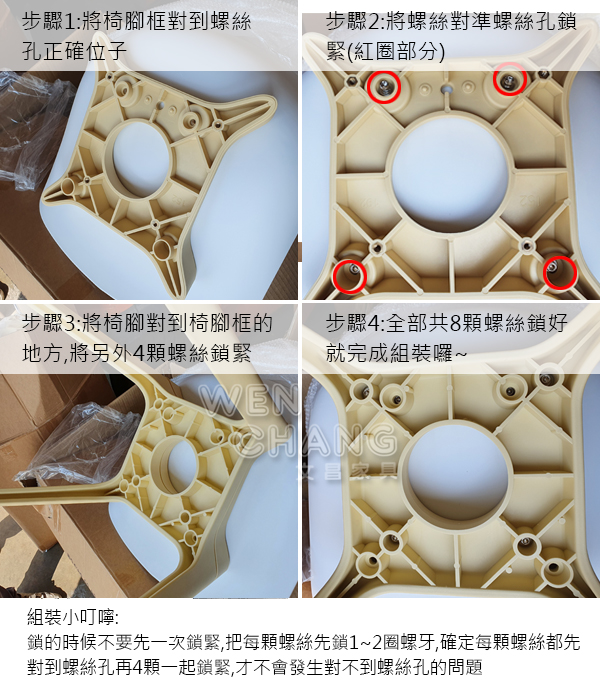 步驟1:將椅腳框對到螺絲孔正確位子

步驟2:將螺絲對準螺絲孔鎖緊(紅圈部分)

步驟3:將椅腳對到椅腳框的地方,將另外4顆螺絲鎖緊

步驟4:全部共8顆螺絲鎖好就完成組裝囉~

WEN CHANG 文昌家具

組裝小叮嚀:
鎖的時候不要先一次鎖緊,把每顆螺絲先鎖1~2圈螺牙,確定每顆螺絲都先對到螺絲孔再4顆一起鎖緊,才不會發生對不到螺絲孔的問題